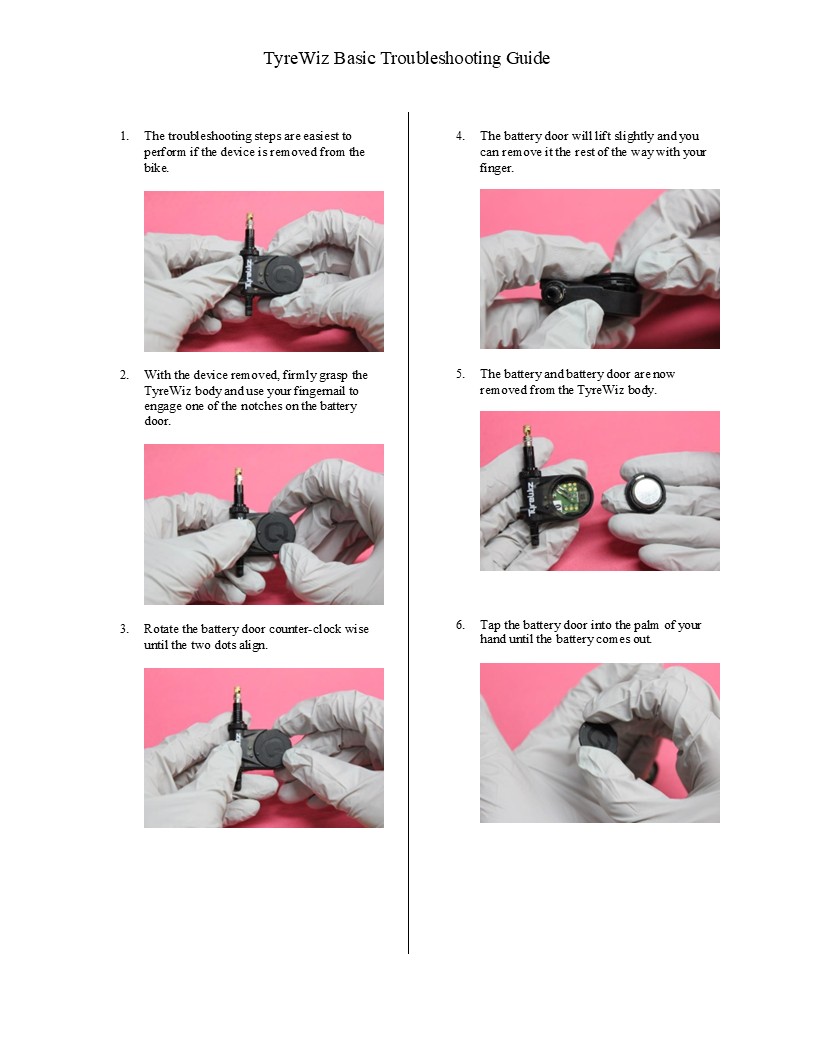 TyreWiz Basic Troubleshooting Guide

1. The troubleshooting steps are easiest to perform if the device is removed from the bike.

2. With the device removed, firmly grasp the TyreWiz body and use your fingernail to engage one of the notches on the battery door.

3. Rotate the battery door counter-clock wise until the two dots align.

4. The battery door will lift slightly and you can remove it the rest of the way with your finger.

5. The battery and battery door are now removed from the TyreWiz body.

6. Tap the battery door into the palm of your hand until the battery comes out.